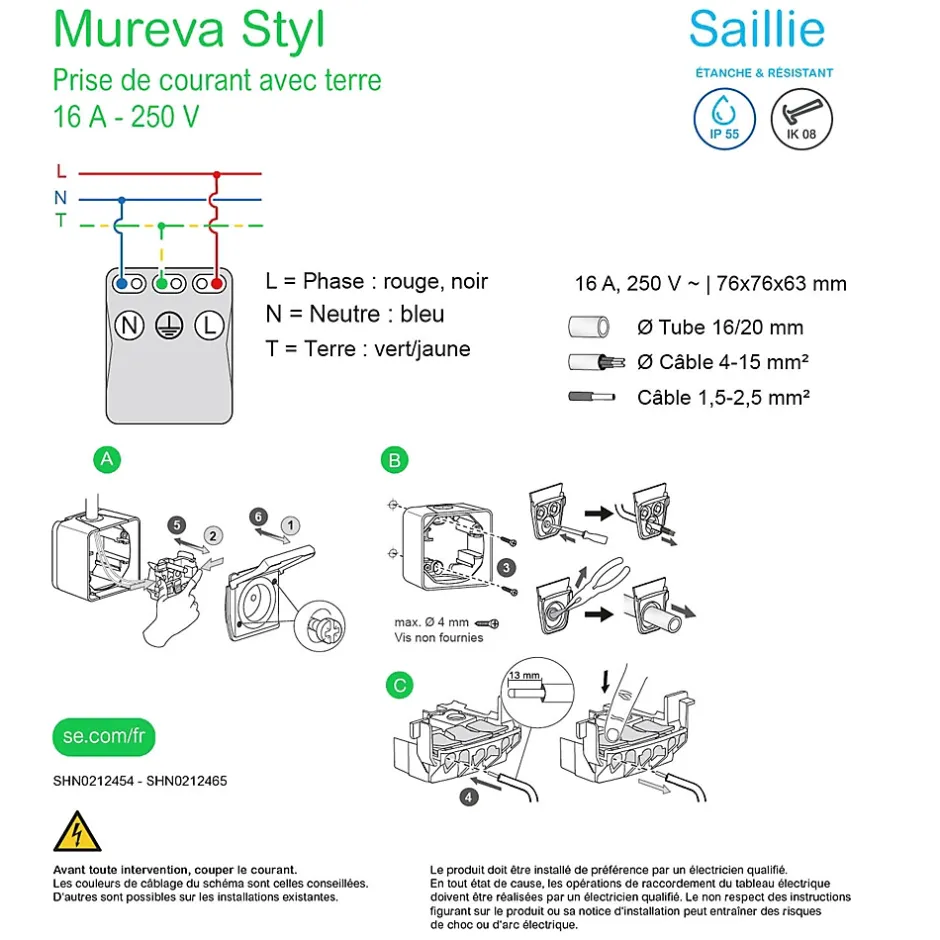 Mureva Styl

Prise de courant avec terre
16 A - 250 V

Saillie

ÉTANCHE & RÉSISTANT

IP 55

IK 08

L
N
T

N
L

L = Phase : rouge, noir
N = Neutre : bleu
T = Terre : vert/jaune

16 A, 250 V ~ | 76x76x63 mm

Ø Tube 16/20 mm
Ø Câble 4-15 mm²
Câble 1,5-2,5 mm²

A

5
2
6
1

B

3

max. Ø 4 mm
Vis non fournies

C

13 mm

4

se.com/fr

SHN0212454 - SHN0212465

Avant toute intervention, couper le courant.
Les couleurs de câblage du schéma sont celles conseillées.
D'autres sont possibles sur les installations existantes.

Le produit doit être installé de préférence par un électricien qualifié.
En tout état de cause, les opérations de raccordement du tableau électrique doivent être réalisées par un électricien qualifié. Le non respect des instructions figurant sur le produit ou sa notice d'installation peut entraîner des risques de choc ou d'arc électrique.