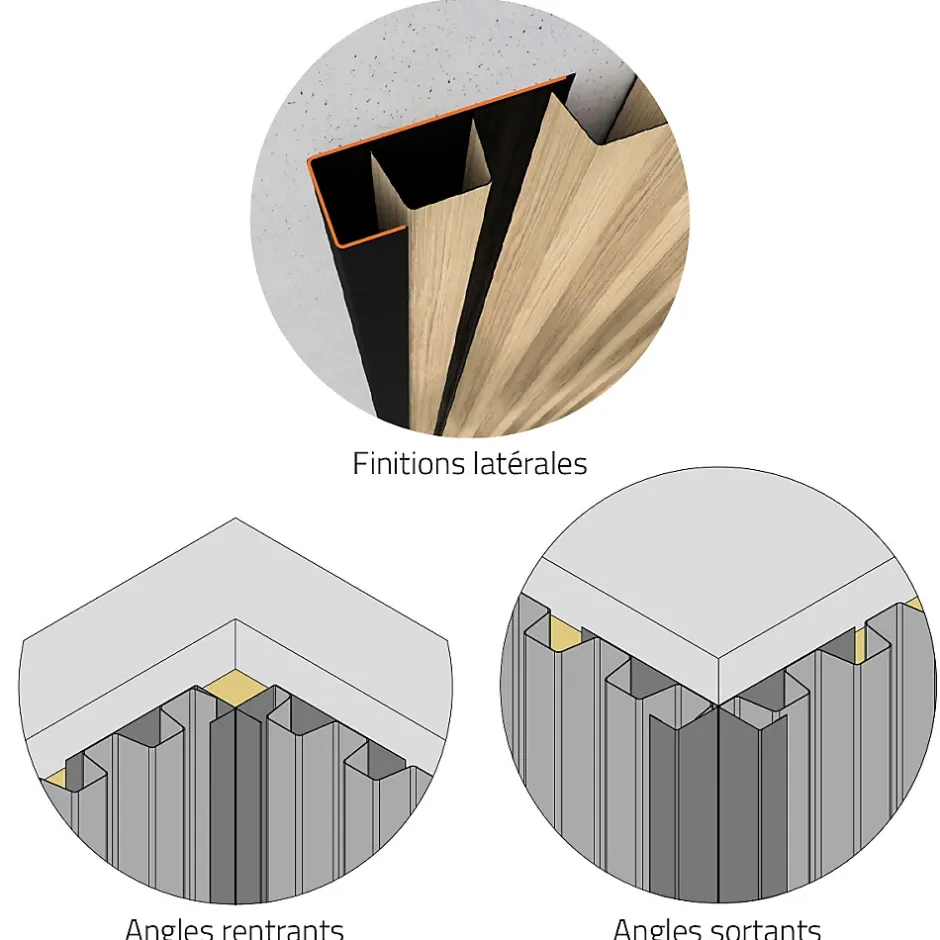 Finitions latérales

Angles rentrants

Angles sortants