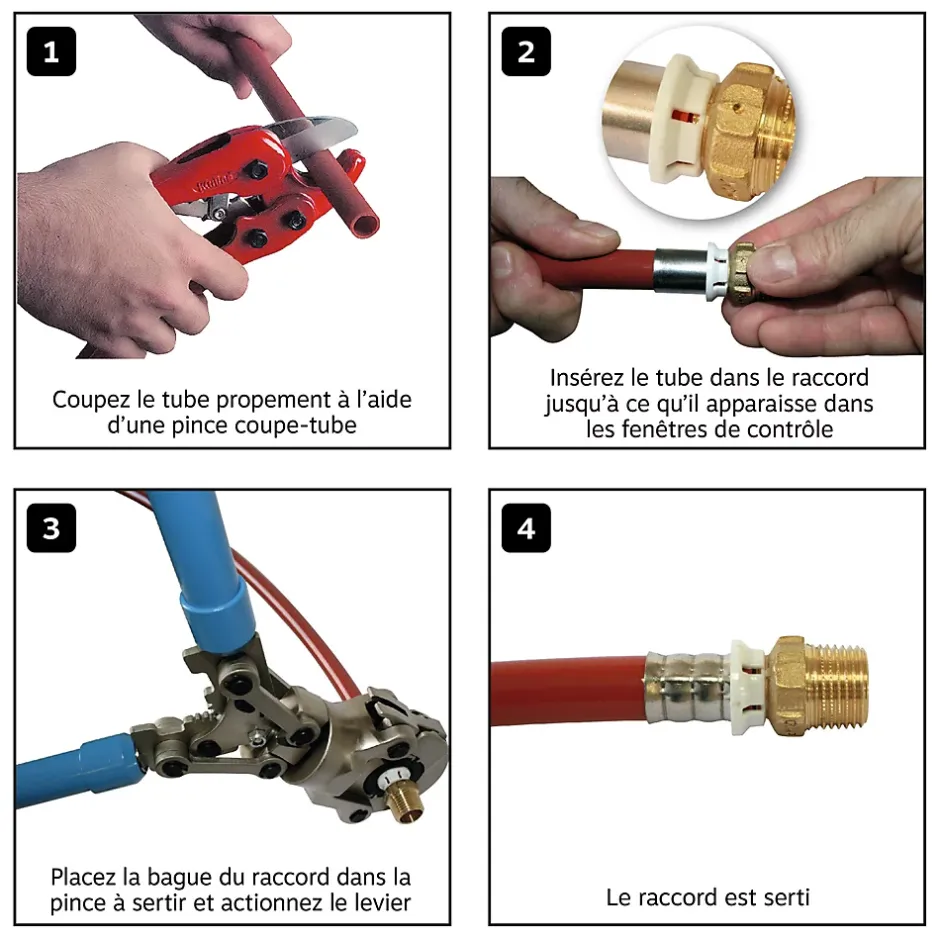 1

Coupez le tube propement à l'aide d'une pince coupe-tube

2

Insérez le tube dans le raccord jusqu'à ce qu'il apparaisse dans les fenêtres de contrôle

3

Placez la bague du raccord dans la pince à sertir et actionnez le levier

4

Le raccord est serti