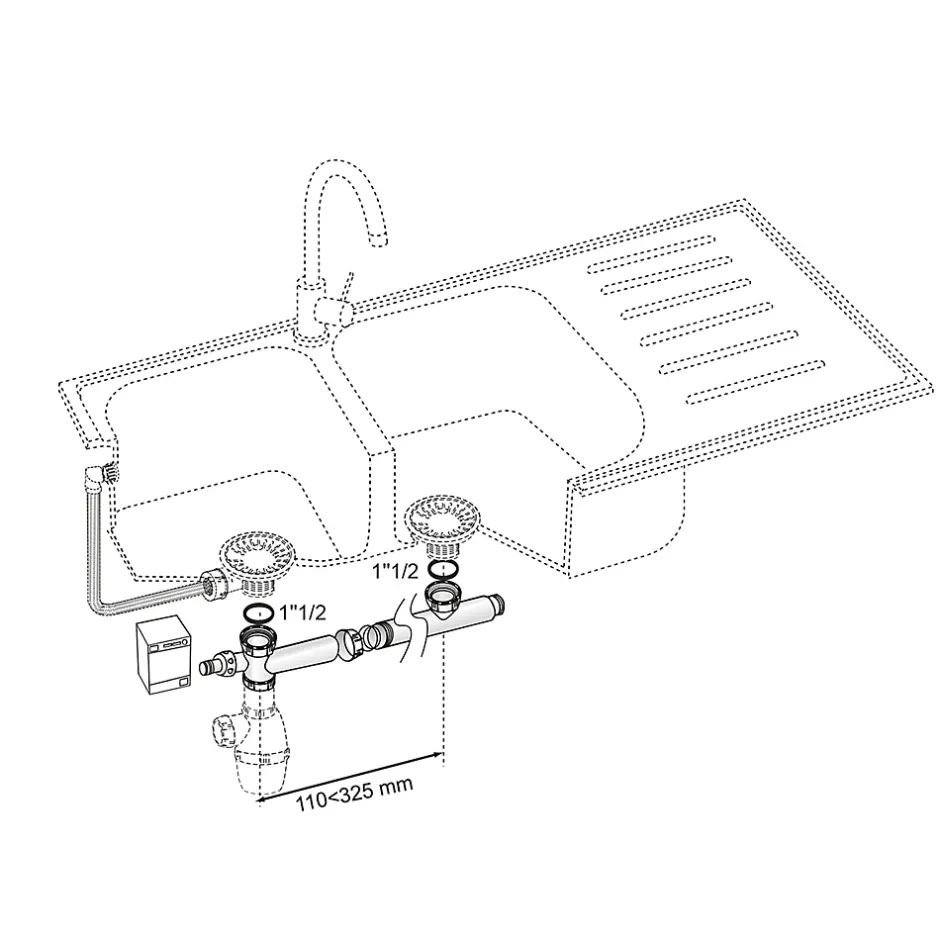 1"1/2

1"1/2

110<325 mm