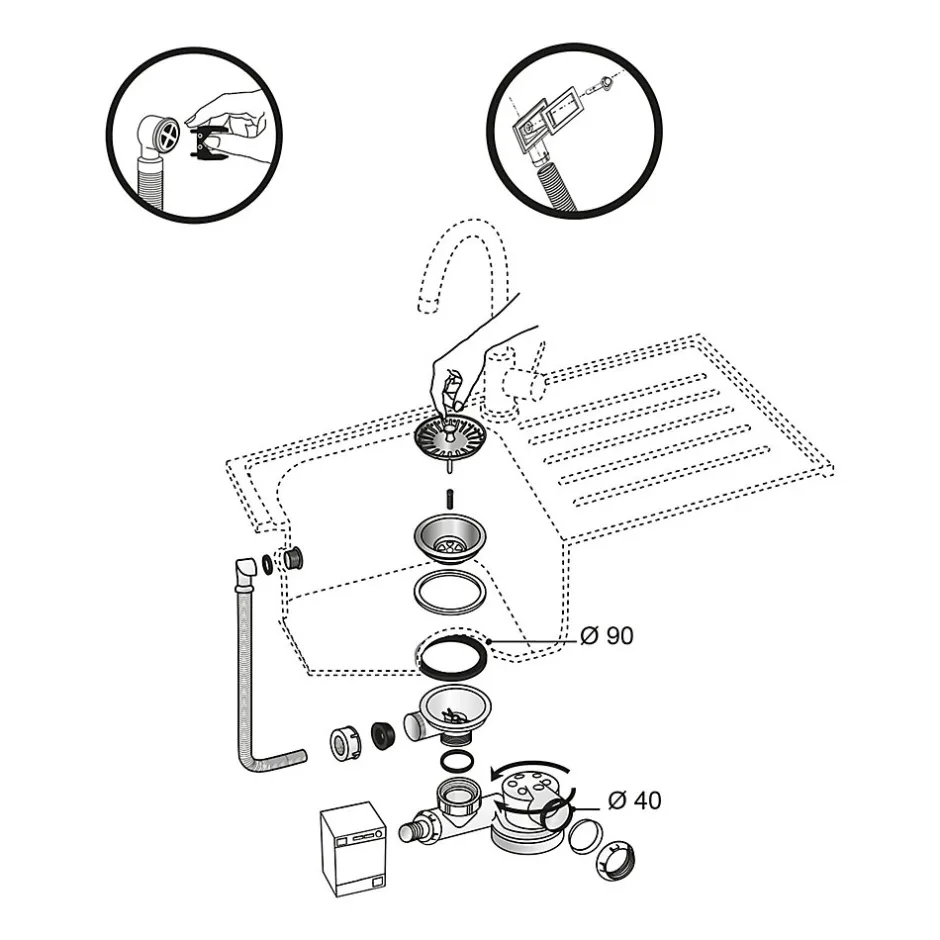 Ø 90

Ø 40