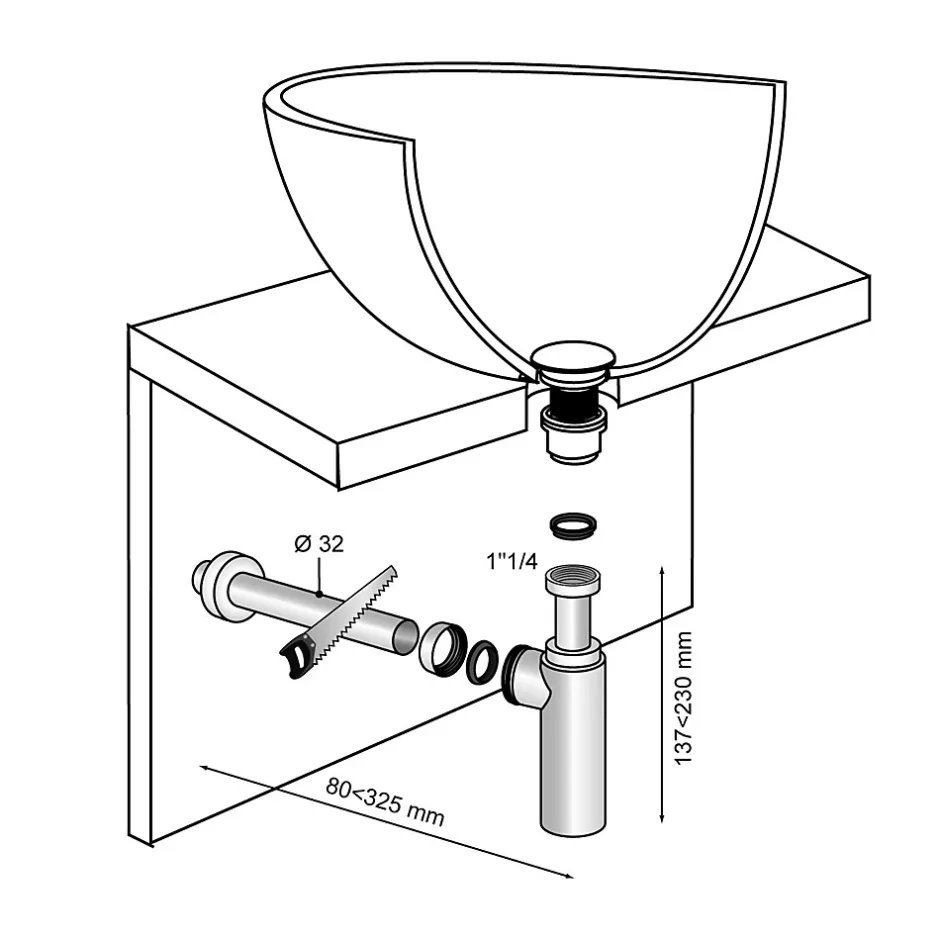 Ø 32

1"1/4

137<230 mm

80<325 mm