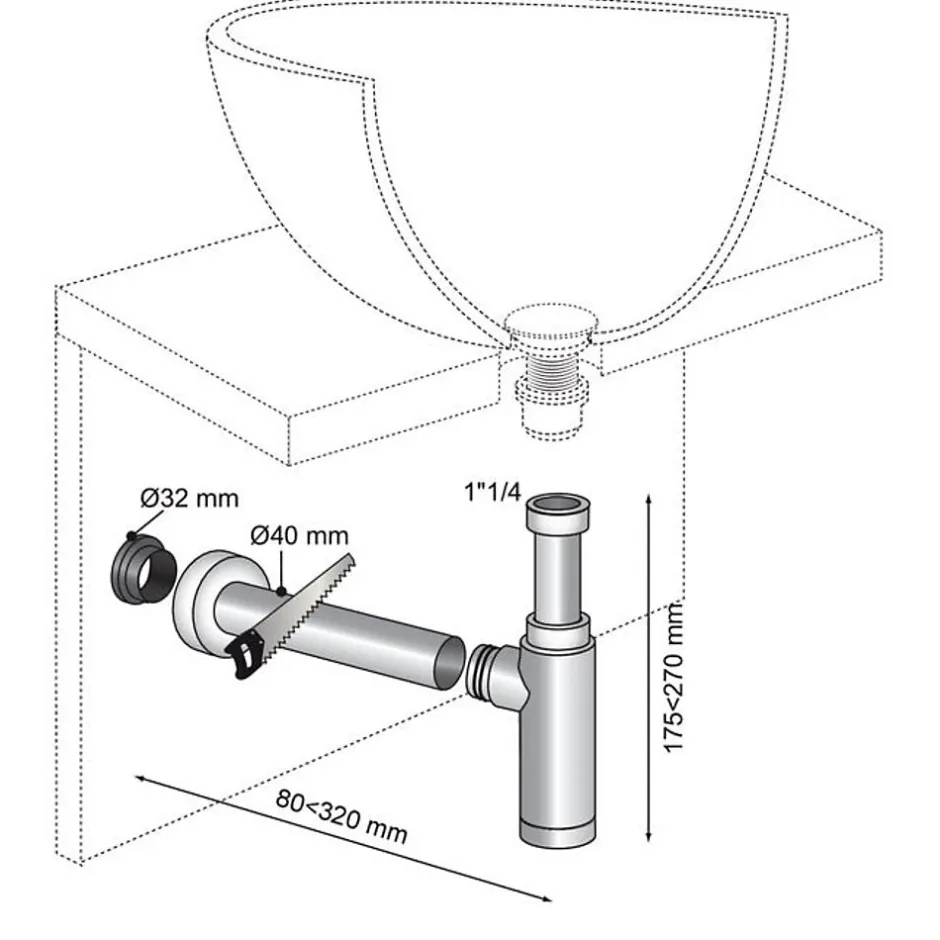 Ø32 mm

Ø40 mm

1"1/4

175<270 mm

80<320 mm