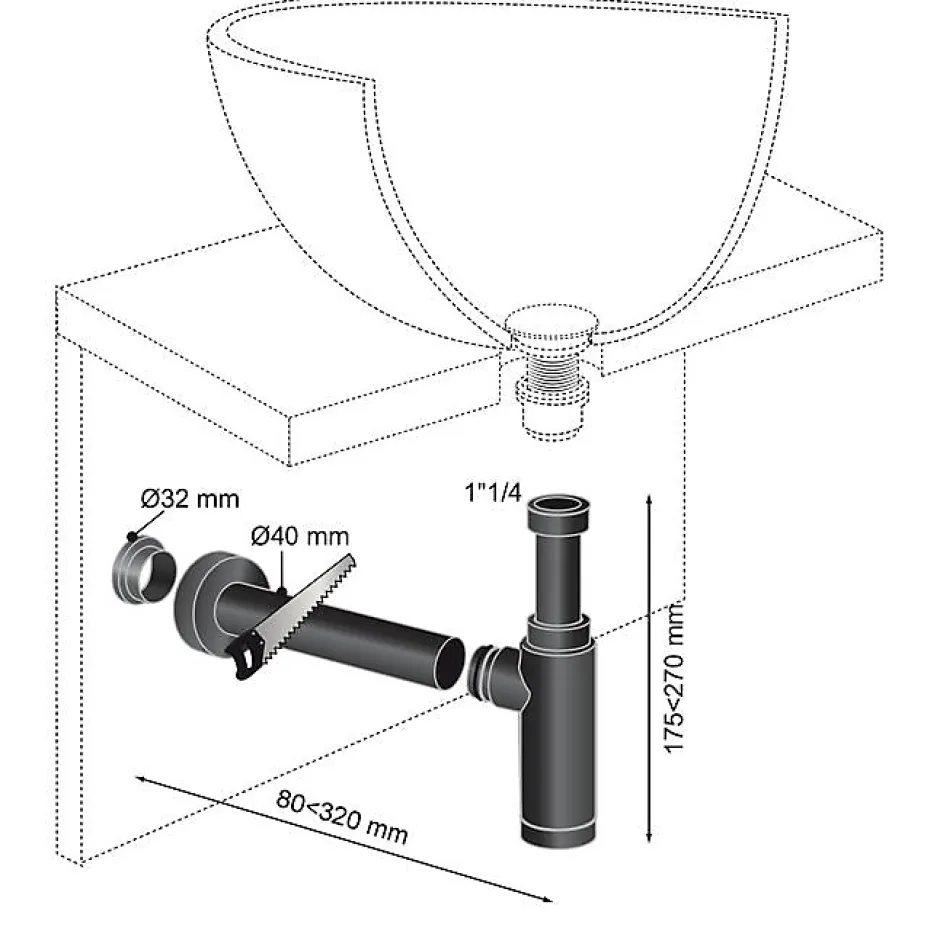 Ø32 mm
Ø40 mm
1"1/4
175<270 mm
80<320 mm