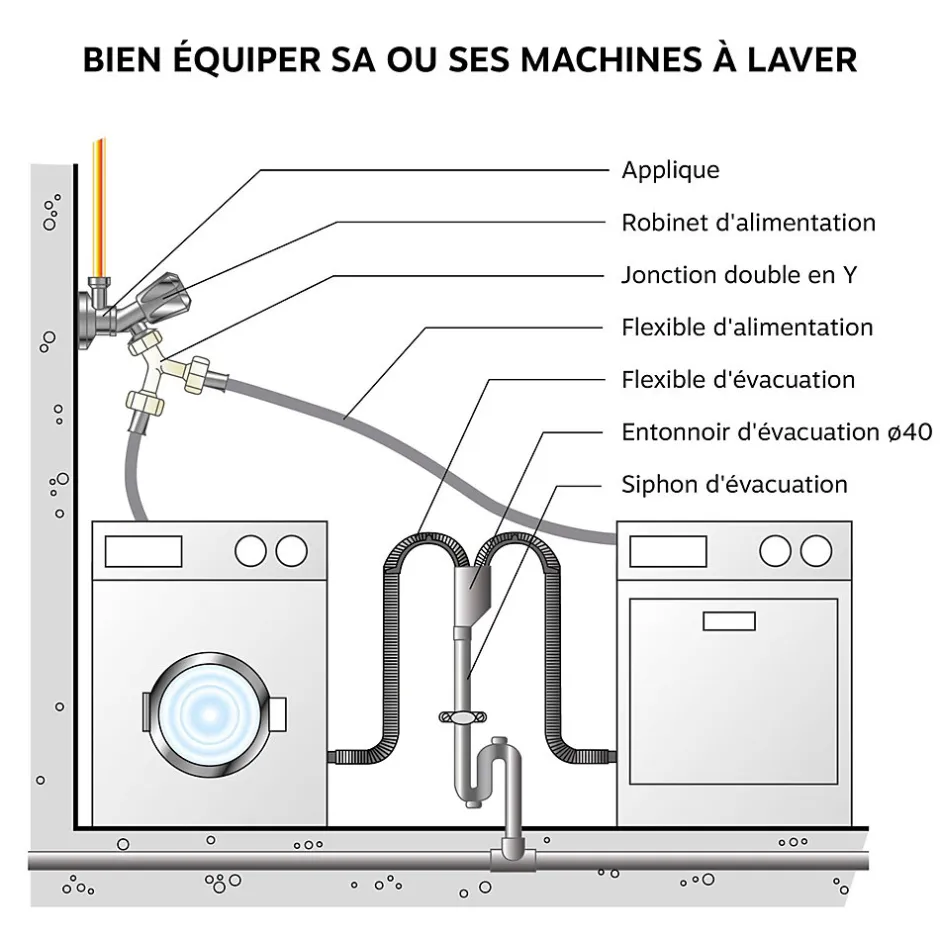 BIEN ÉQUIPER SA OU SES MACHINES À LAVER

Applique
Robinet d'alimentation
Jonction double en Y
Flexible d'alimentation
Flexible d'évacuation
Entonnoir d'évacuation ø40
Siphon d'évacuation