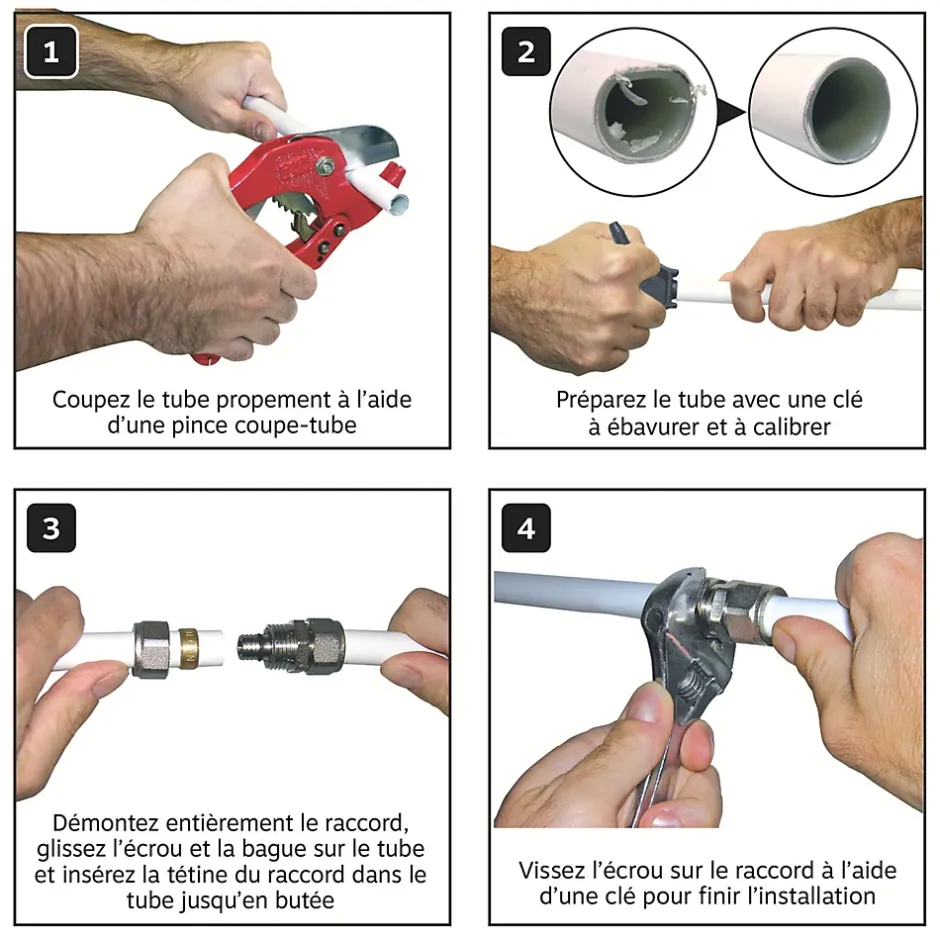 1

Coupez le tube propement à l'aide d'une pince coupe-tube

2

Préparez le tube avec une clé à ébavurer et à calibrer

3

Démontez entièrement le raccord, glissez l'écrou et la bague sur le tube et insérez la tétine du raccord dans le tube jusqu'en butée

4

Vissez l'écrou sur le raccord à l'aide d'une clé pour finir l'installation