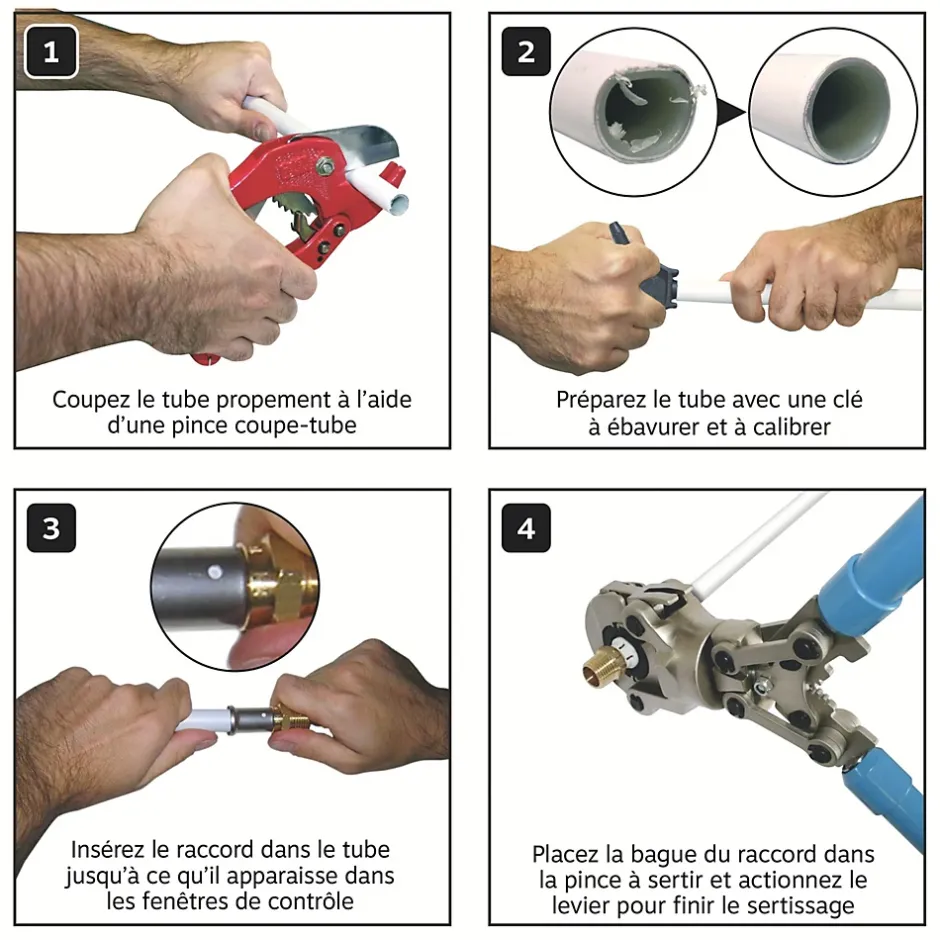 1

Coupez le tube propement à l'aide d'une pince coupe-tube

2

Préparez le tube avec une clé à ébavurer et à calibrer

3

Insérez le raccord dans le tube jusqu'à ce qu'il apparaisse dans les fenêtres de contrôle

4

Placez la bague du raccord dans la pince à sertir et actionnez le levier pour finir le sertissage