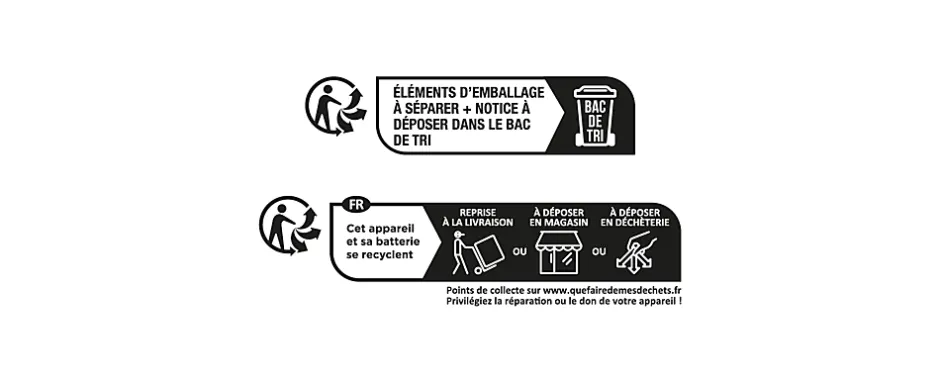 ÉLÉMENTS D'EMBALLAGE À SÉPARER + NOTICE À DÉPOSER DANS LE BAC DE TRI

BAC DE TRI

FR

Cet appareil et sa batterie se recyclent

REPRISE À LA LIVRAISON

OU

À DÉPOSER EN MAGASIN

OU

À DÉPOSER EN DÉCHÈTERIE

Points de collecte sur www.quefairedemesdechets.fr
Privilégiez la réparation ou le don de votre appareil !