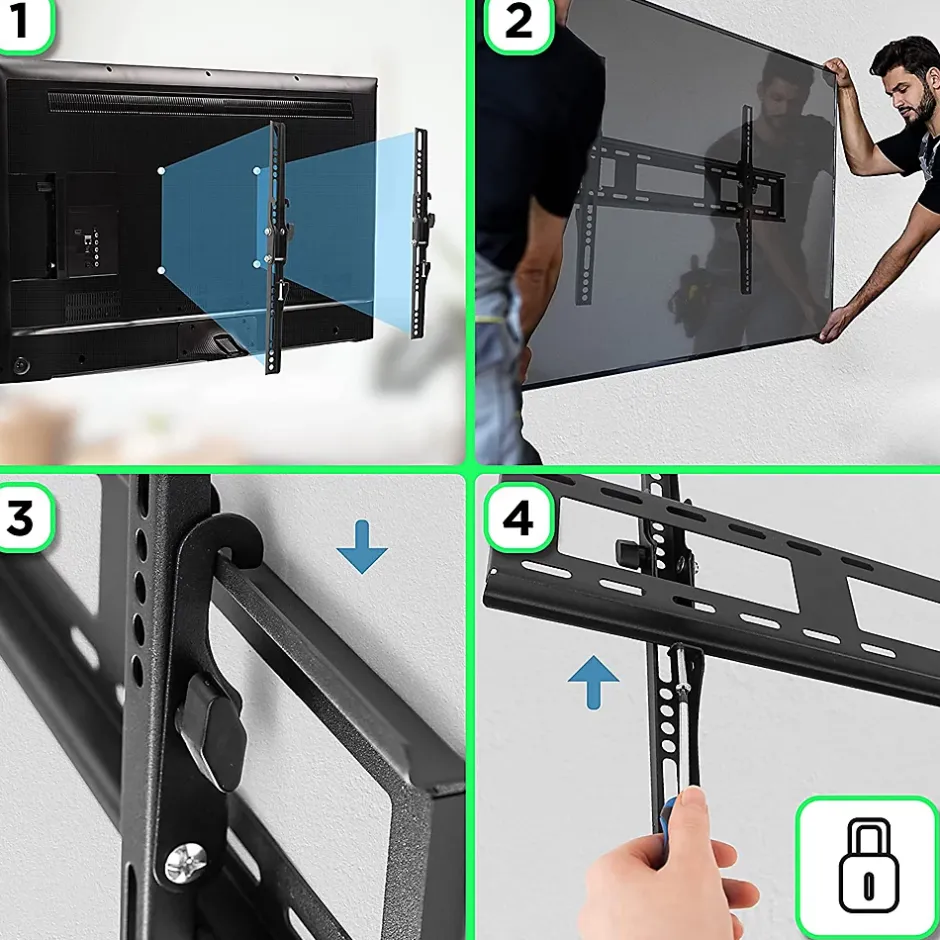 1

2

3

4