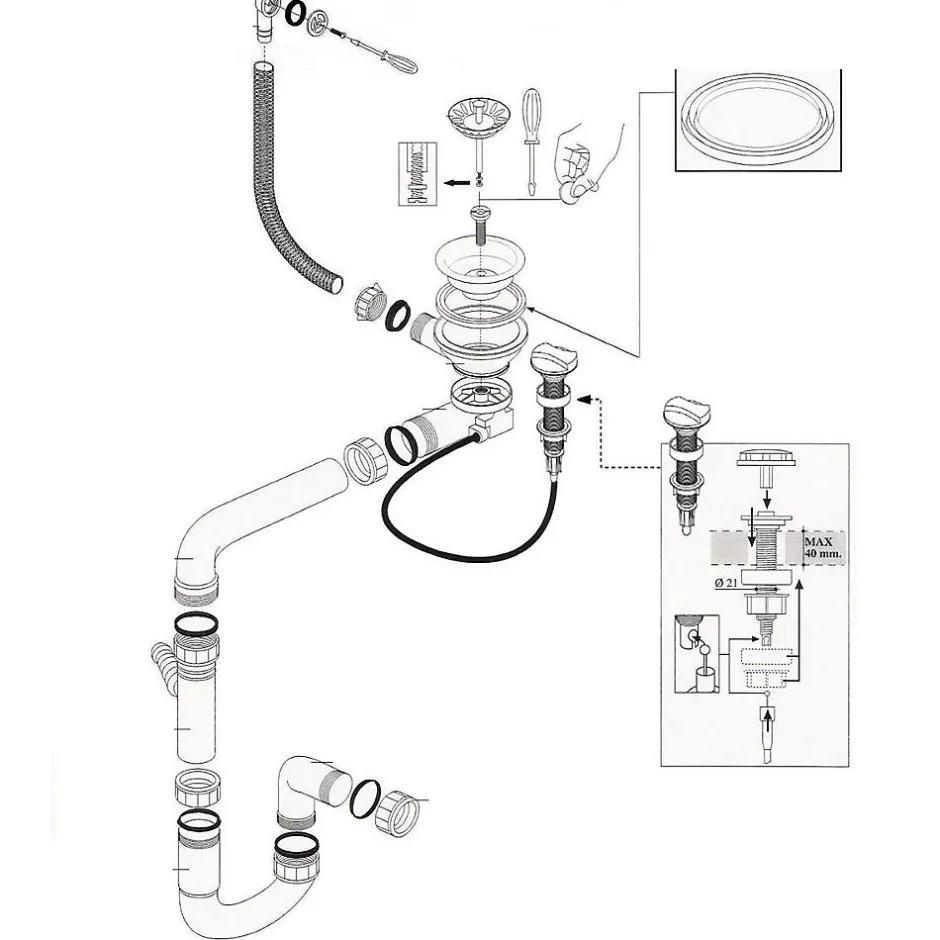 MAX
40 mm.

Ø 21